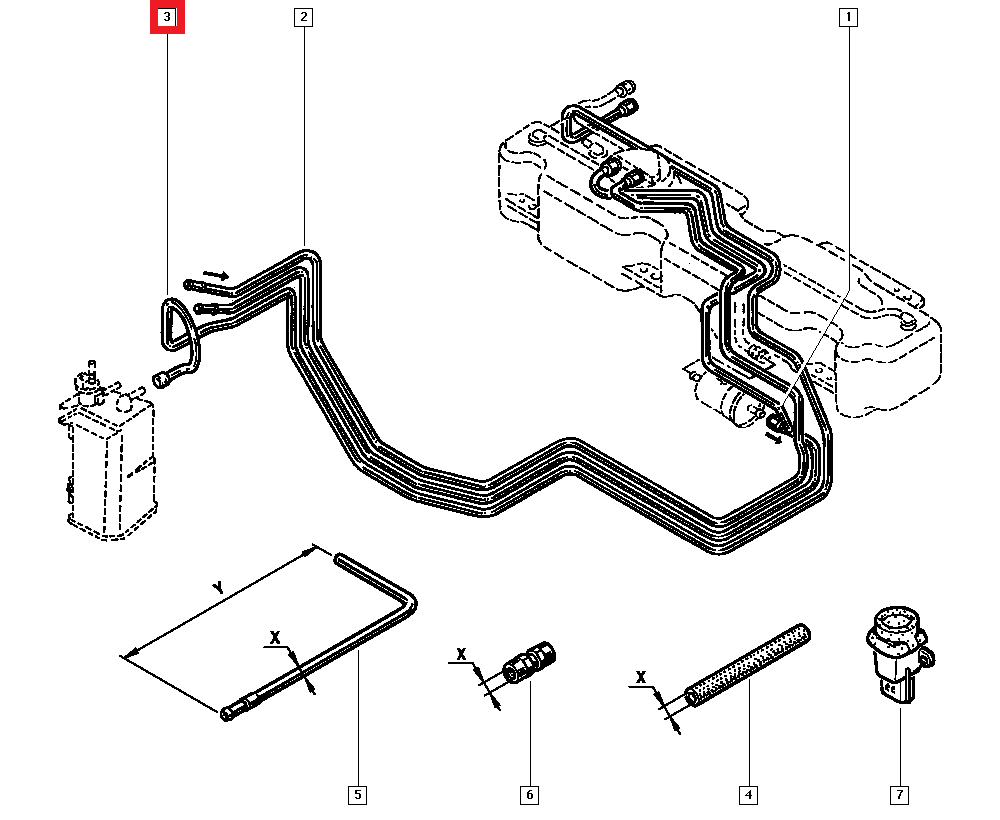 3
2
1
Y
X
X
X
5
6
4
7